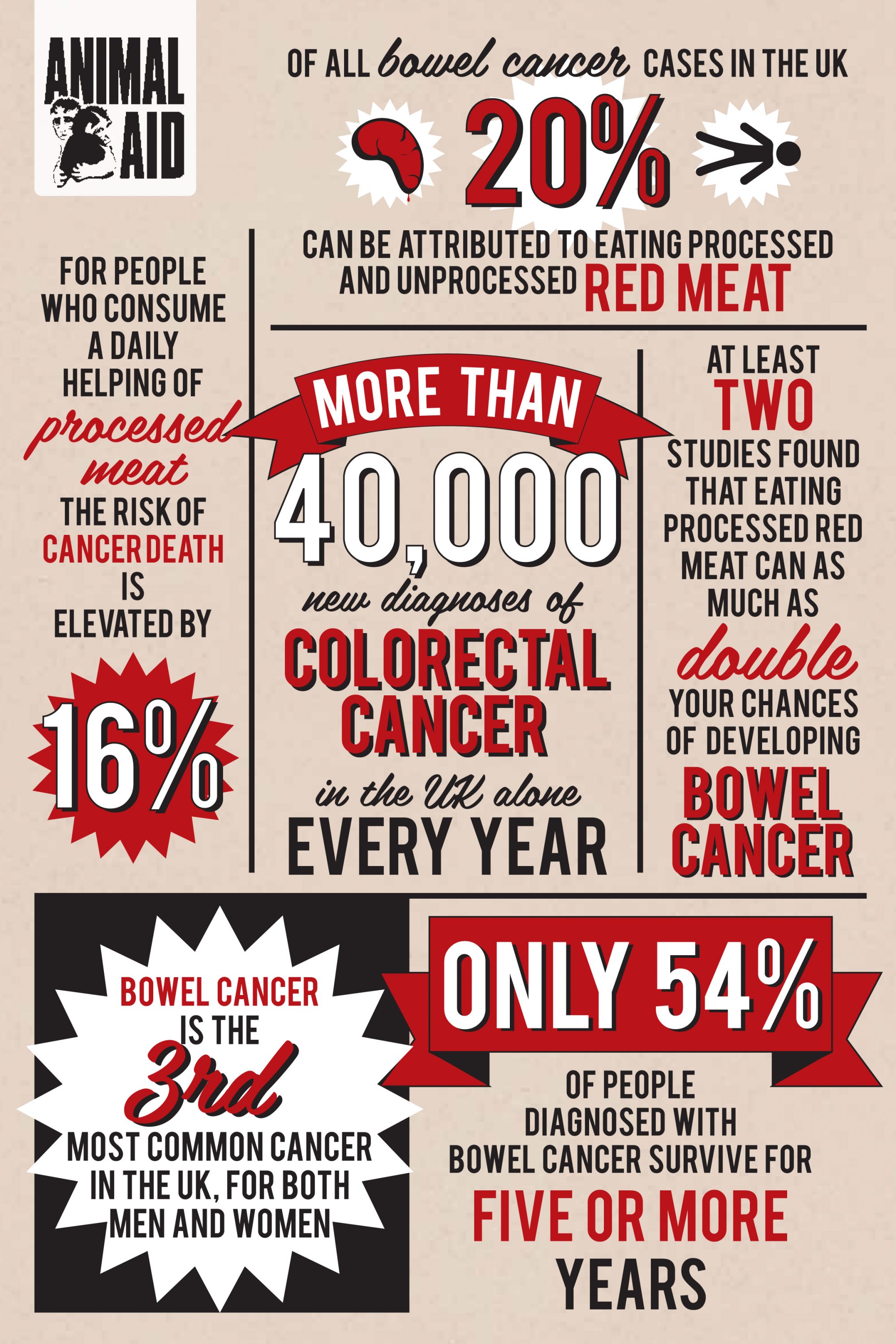 ANIMAL AID

OF ALL bowel cancer CASES IN THE UK

20%

CAN BE ATTRIBUTED TO EATING PROCESSED AND UNPROCESSED RED MEAT

FOR PEOPLE WHO CONSUME A DAILY HELPING OF processed meat THE RISK OF CANCER DEATH IS ELEVATED BY

16%

MORE THAN

40,000

new diagnoses of

COLORECTAL CANCER

in the UK alone

EVERY YEAR

AT LEAST TWO STUDIES FOUND THAT EATING PROCESSED RED MEAT CAN AS MUCH AS double YOUR CHANCES OF DEVELOPING BOWEL CANCER

BOWEL CANCER IS THE 3rd MOST COMMON CANCER IN THE UK, FOR BOTH MEN AND WOMEN

ONLY 54%

OF PEOPLE DIAGNOSED WITH BOWEL CANCER SURVIVE FOR FIVE OR MORE YEARS