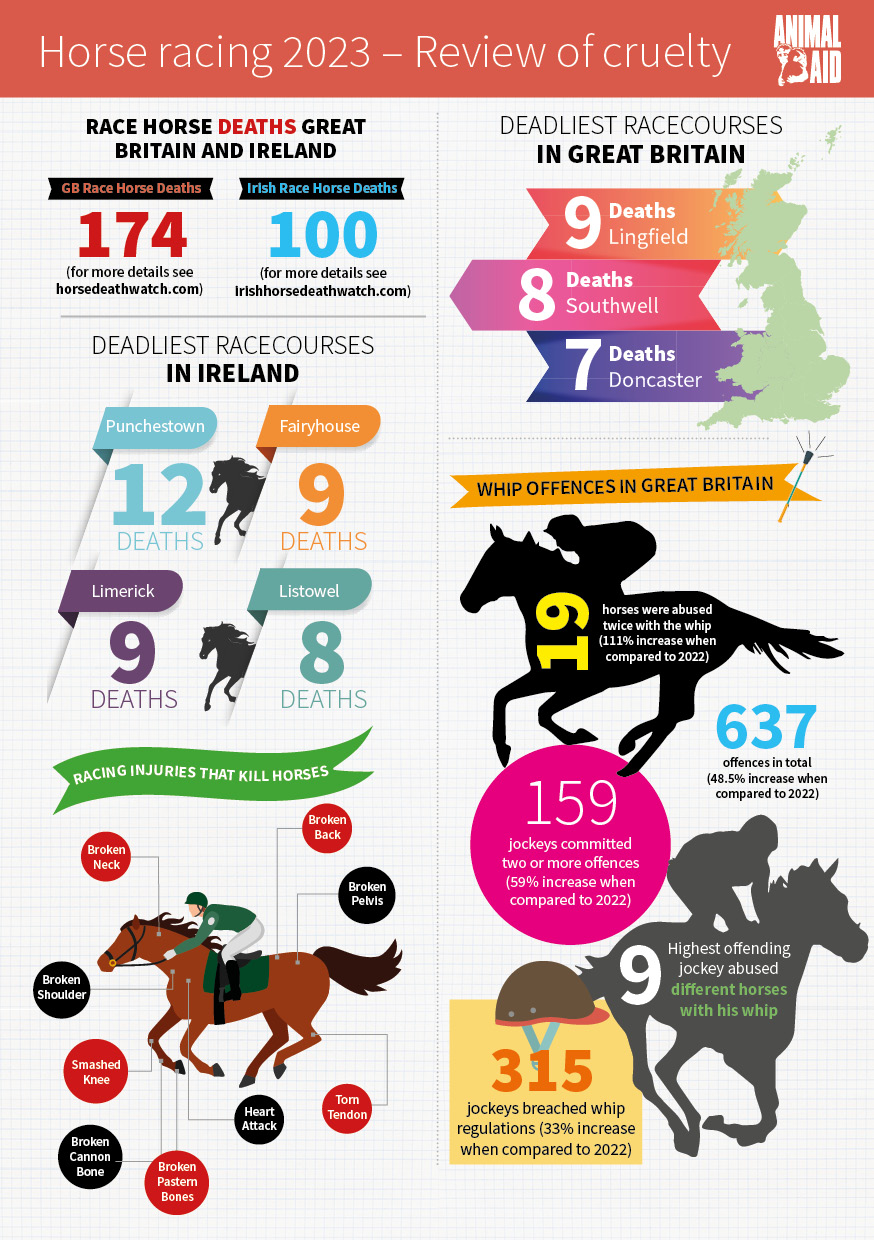 Horse racing 2023 – Review of cruelty

ANIMAL AID

RACE HORSE DEATHS GREAT BRITAIN AND IRELAND

GB Race Horse Deaths
174
(for more details see horsedeathwatch.com)

Irish Race Horse Deaths
100
(for more details see irishhorsedeathwatch.com)

DEADLIEST RACECOURSES IN IRELAND

Punchestown
12
DEATHS

Fairyhouse
9
DEATHS

Limerick
9
DEATHS

Listowel
8
DEATHS

RACING INJURIES THAT KILL HORSES

Broken Neck
Broken Back
Broken Pelvis
Broken Shoulder
Smashed Knee
Heart Attack
Torn Tendon
Broken Cannon Bone
Broken Pastern Bones

DEADLIEST RACECOURSES IN GREAT BRITAIN

9 Deaths Lingfield
8 Deaths Southwell
7 Deaths Doncaster

WHIP OFFENCES IN GREAT BRITAIN

19 horses were abused twice with the whip (111% increase when compared to 2022)

637 offences in total (48.5% increase when compared to 2022)

159 jockeys committed two or more offences (59% increase when compared to 2022)

9 Highest offending jockey abused different horses with his whip

315 jockeys breached whip regulations (33% increase when compared to 2022)